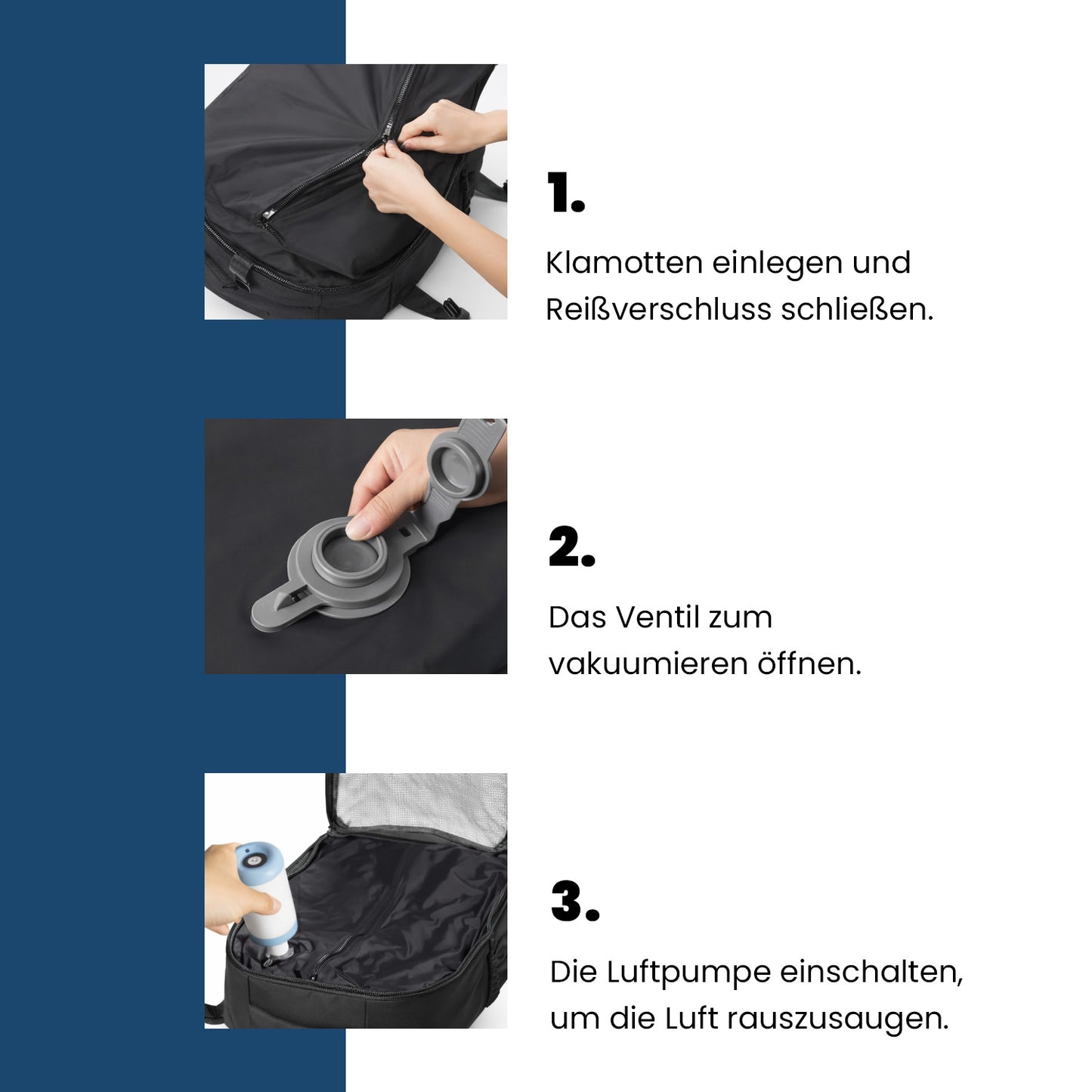 1.

Klamotten einlegen und Reißverschluss schließen.

2.

Das Ventil zum vakuumieren öffnen.

3.

Die Luftpumpe einschalten, um die Luft rauszusaugen.