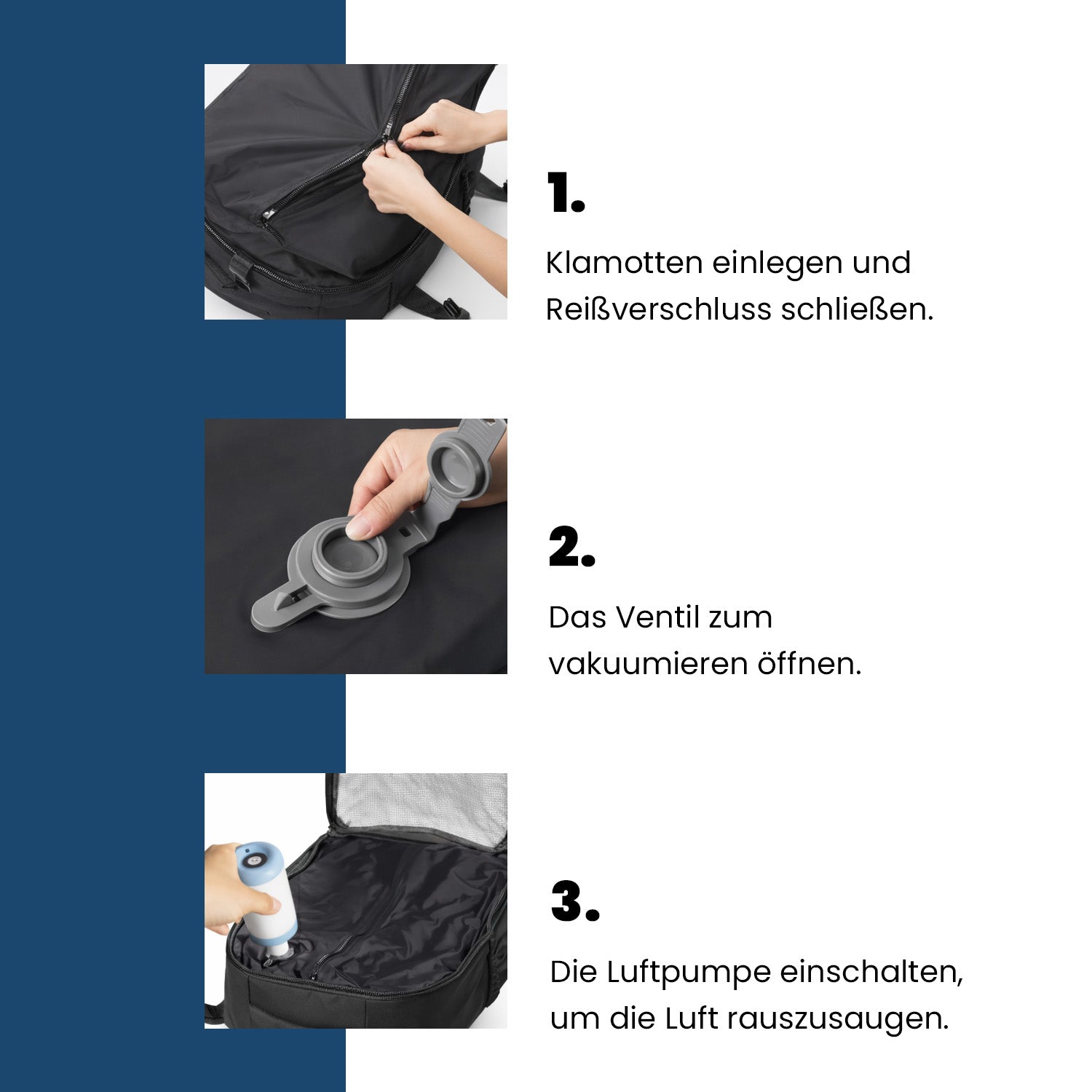 1.

Klamotten einlegen und Reißverschluss schließen.

2.

Das Ventil zum vakuumieren öffnen.

3.

Die Luftpumpe einschalten, um die Luft rauszusaugen.